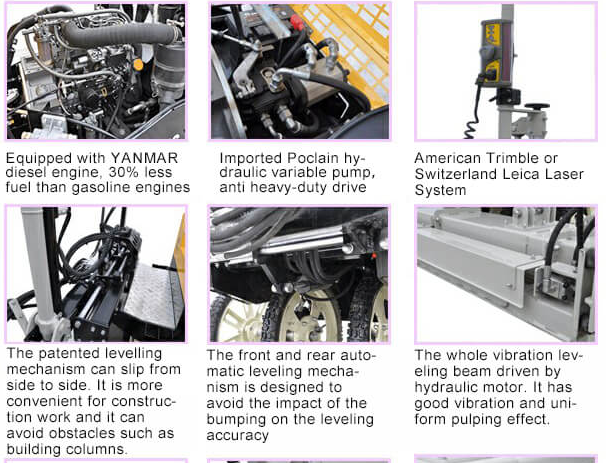 Equipped with YANMAR diesel engine, 30% less fuel than gasoline engines

Imported Poclain hydraulic variable pump, anti heavy-duty drive

American Trimble or Switzerland Leica Laser System

The patented levelling mechanism can slip from side to side. It is more convenient for construction work and it can avoid obstacles such as building columns.

The front and rear automatic leveling mechanism is designed to avoid the impact of the bumping on the leveling accuracy

The whole vibration leveling beam driven by hydraulic motor. It has good vibration and uniform pulping effect.