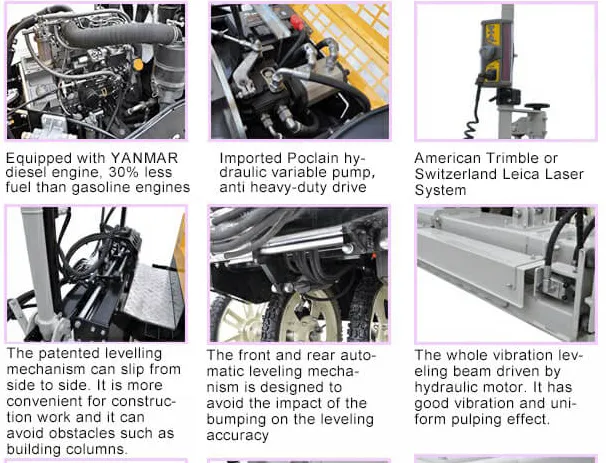 Equipped with YANMAR diesel engine, 30% less fuel than gasoline engines

Imported Poclain hydraulic variable pump, anti heavy-duty drive

American Trimble or Switzerland Leica Laser System

The patented levelling mechanism can slip from side to side. It is more convenient for construction work and it can avoid obstacles such as building columns.

The front and rear automatic leveling mechanism is designed to avoid the impact of the bumping on the leveling accuracy

The whole vibration leveling beam driven by hydraulic motor. It has good vibration and uniform pulping effect.