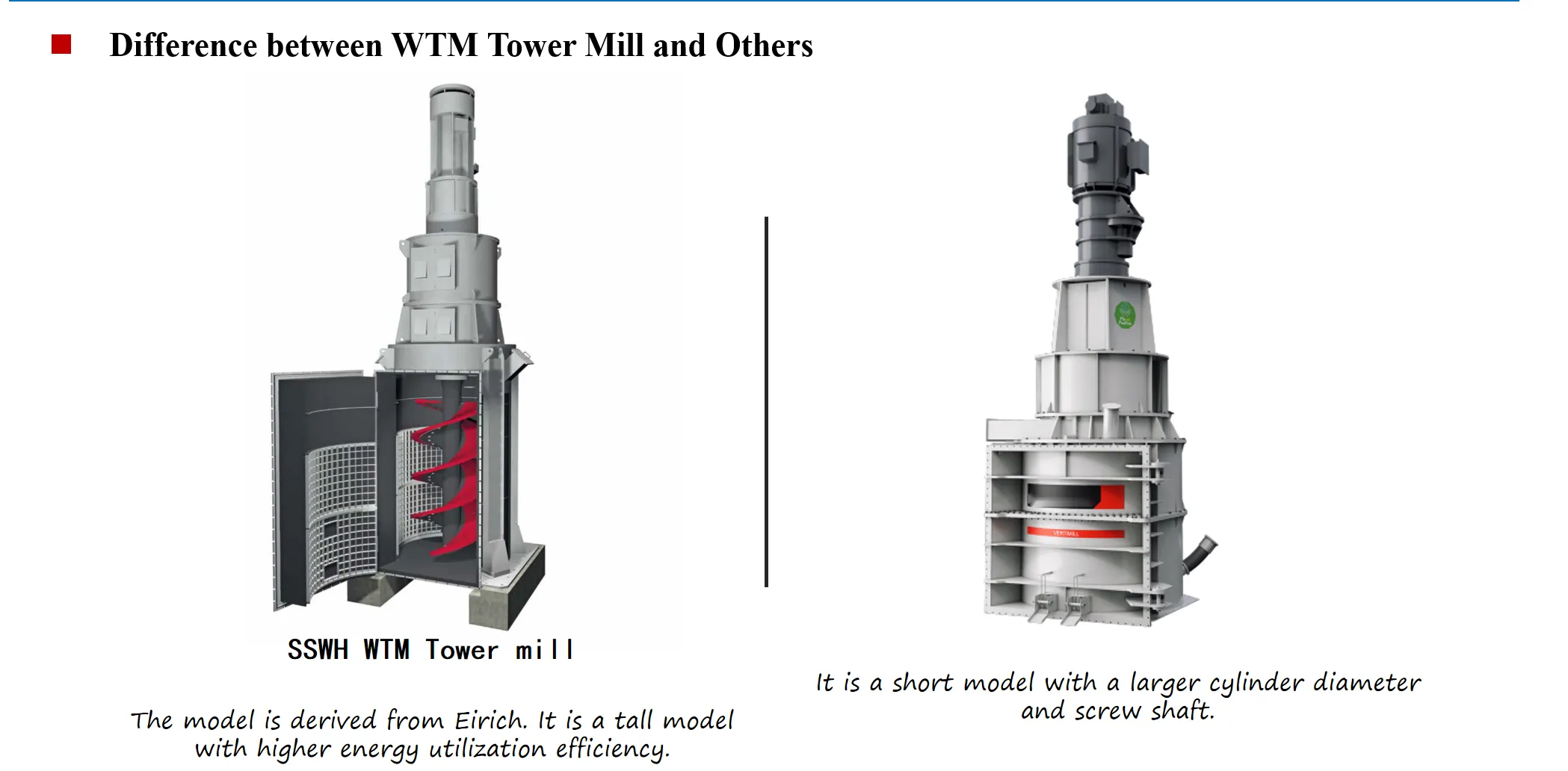 Difference between WTM Tower Mill and Others

SSWH WTM Tower mill

The model is derived from Eirich. It is a tall model with higher energy utilization efficiency.

VERTIMILL

It is a short model with a larger cylinder diameter and screw shaft.