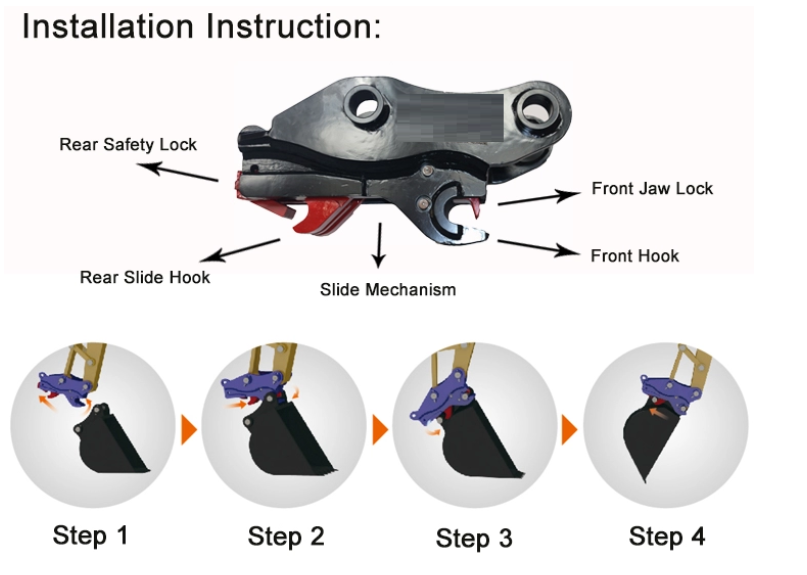 Installation Instruction:

Rear Safety Lock

Front Jaw Lock

Front Hook

Rear Slide Hook

Slide Mechanism

Step 1

Step 2

Step 3

Step 4